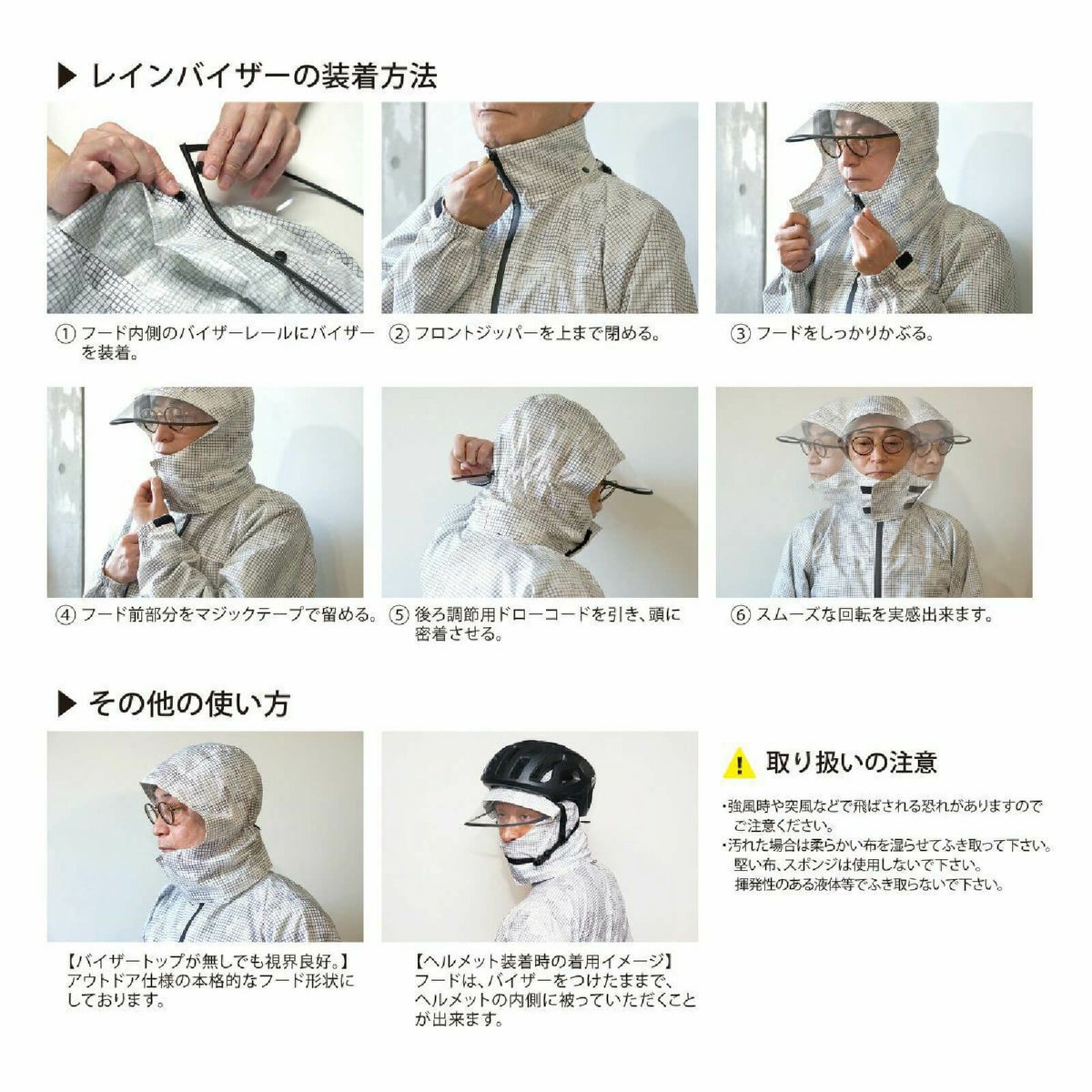 ▶ レインバイザーの装着方法

① フード内側のバイザーレールにバイザーを装着。

② フロントジッパーを上まで閉める。

③ フードをしっかりかぶる。

④ フード前部分をマジックテープで留める。

⑤ 後ろ調節用ドローコードを引き、頭に密着させる。

⑥ スムーズな回転を実感出来ます。

▶ その他の使い方

【バイザートップが無しでも視界良好。】
アウトドア仕様の本格的なフード形状にしております。

【ヘルメット装着時の着用イメージ】
フードは、バイザーをつけたままで、ヘルメットの内側に被っていただくことが出来ます。

取り扱いの注意

・強風時や突風などで飛ばされる恐れがありますのでご注意ください。
・汚れた場合は柔らかい布を湿らせてふき取って下さい。
堅い布、スポンジは使用しないで下さい。
揮発性のある液体等でふき取らないで下さい。